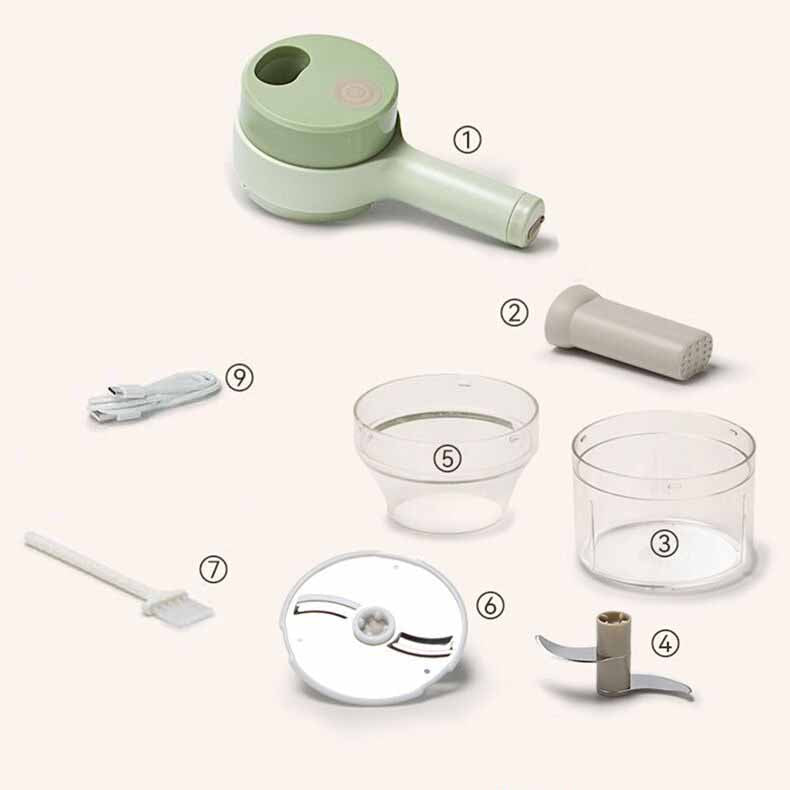 ①

②

⑨

⑤

③

⑦

⑥

④