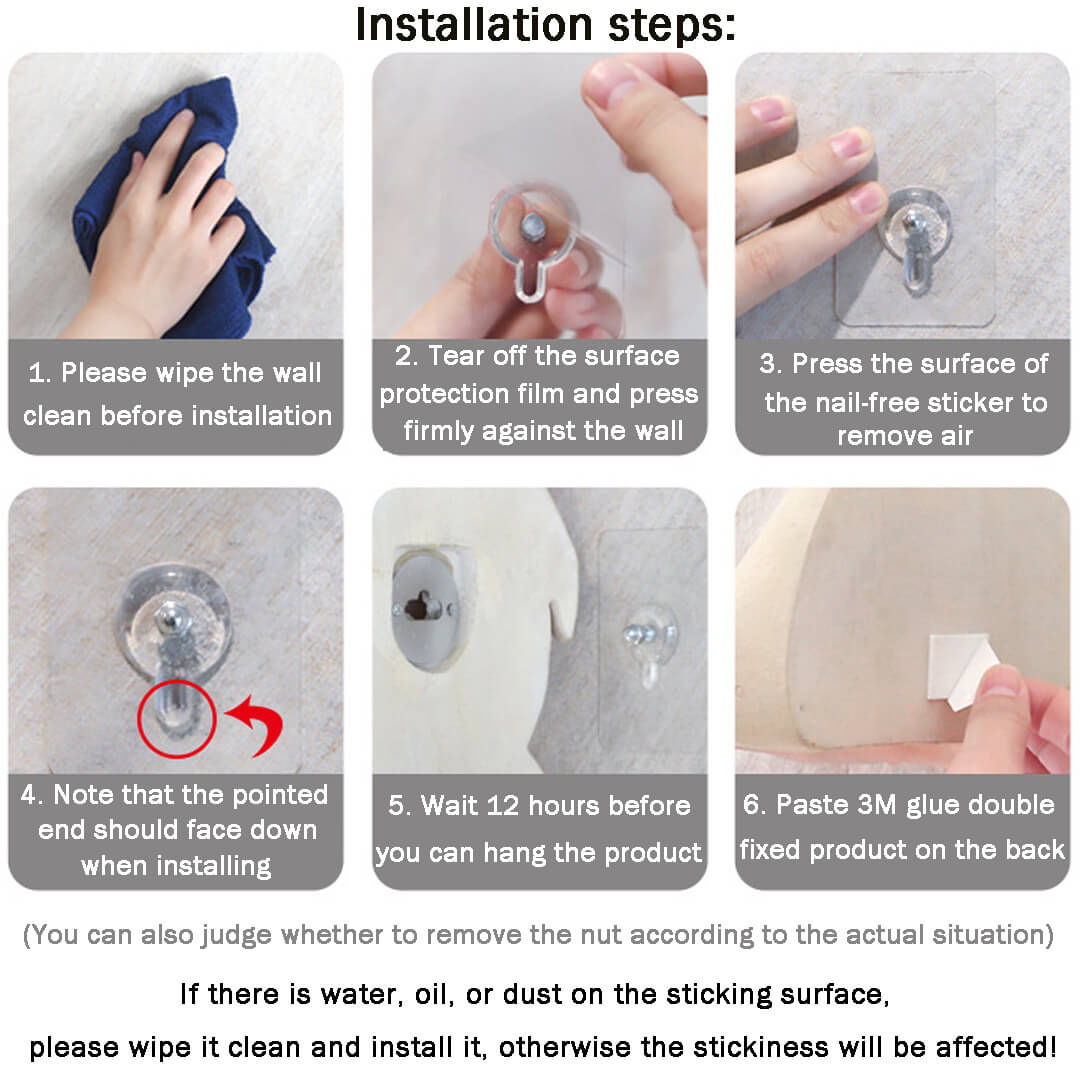 Installation steps:

1. Please wipe the wall clean before installation

2. Tear off the surface protection film and press firmly against the wall

3. Press the surface of the nail-free sticker to remove air

4. Note that the pointed end should face down when installing

5. Wait 12 hours before you can hang the product

6. Paste 3M glue double fixed product on the back

(You can also judge whether to remove the nut according to the actual situation)

If there is water, oil, or dust on the sticking surface, please wipe it clean and install it, otherwise the stickiness will be affected!