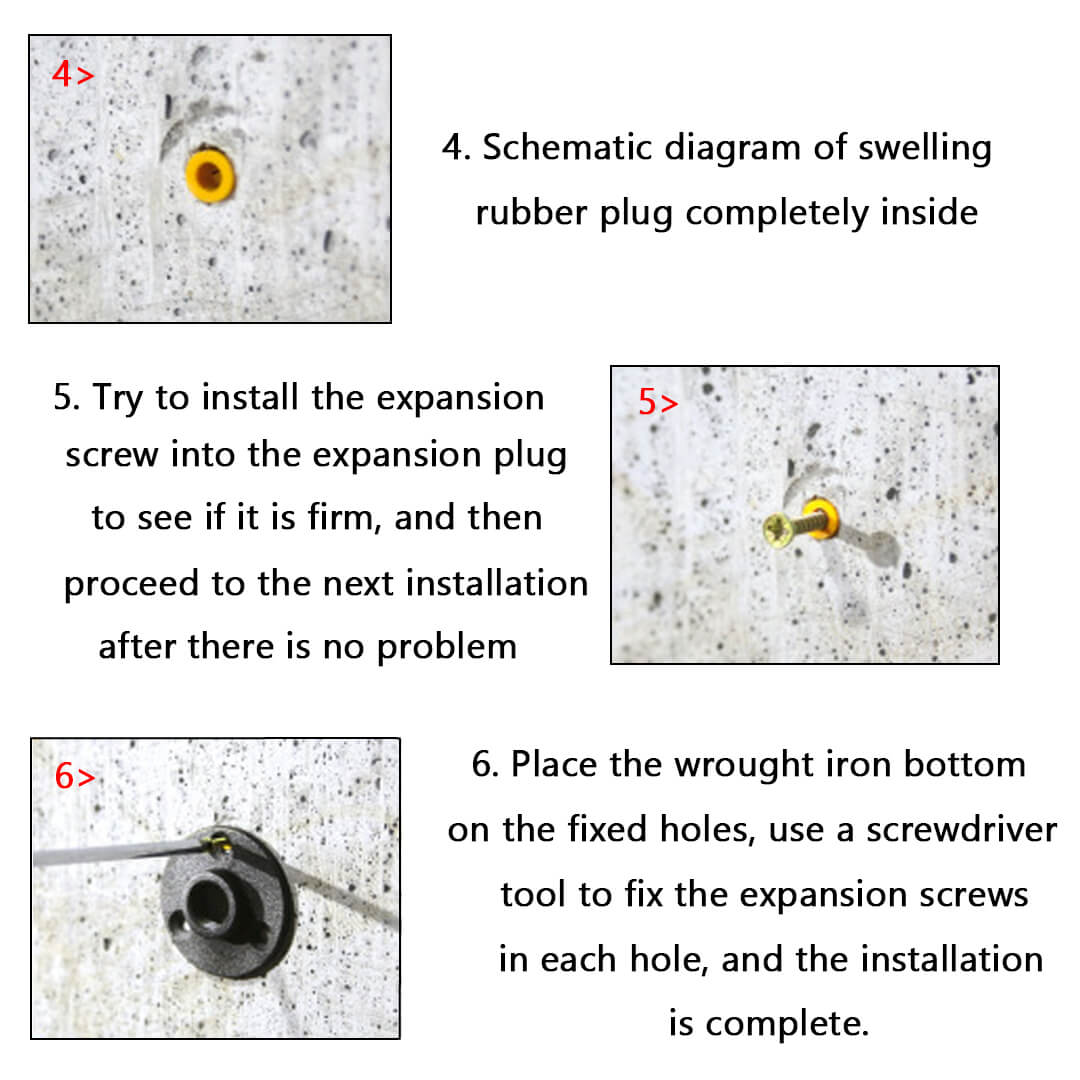 4>

4. Schematic diagram of swelling rubber plug completely inside

5. Try to install the expansion screw into the expansion plug to see if it is firm, and then proceed to the next installation after there is no problem

5>

6>

6. Place the wrought iron bottom on the fixed holes, use a screwdriver tool to fix the expansion screws in each hole, and the installation is complete.